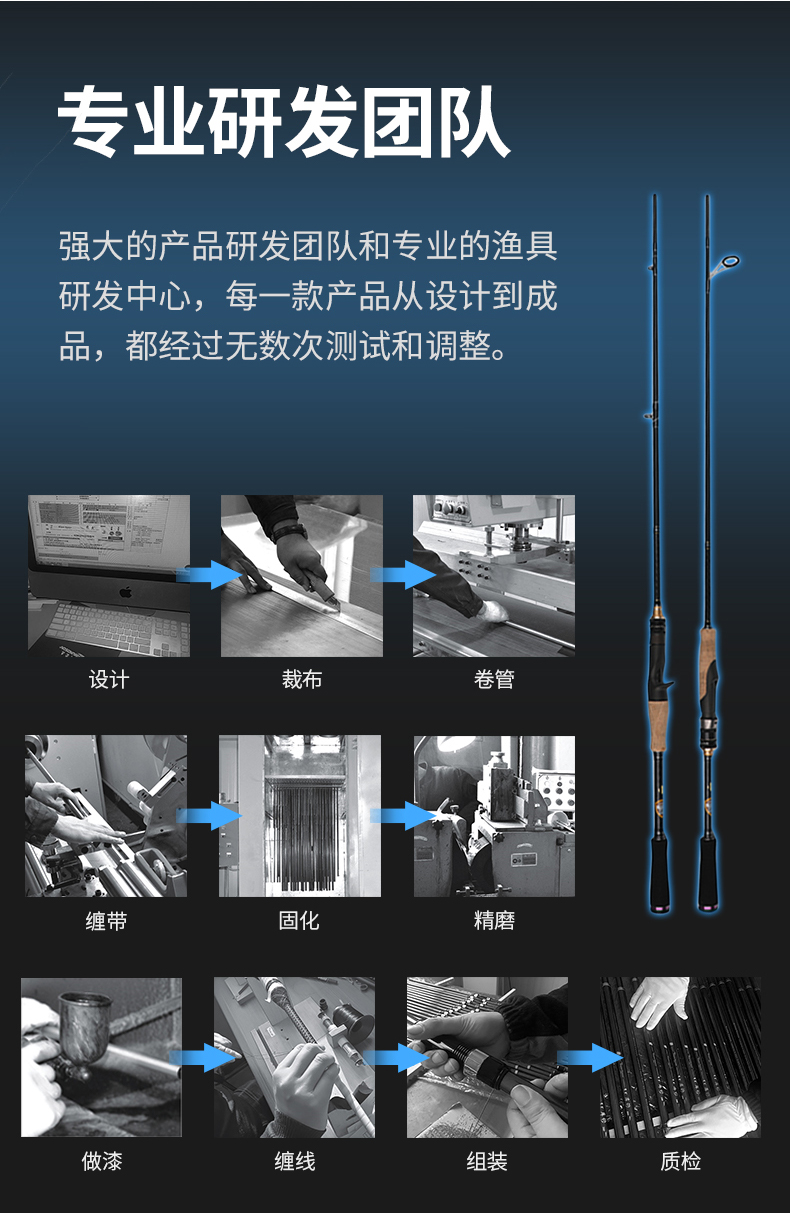 专业研发团队

强大的产品研发团队和专业的渔具研发中心，每一款产品从设计到成品，都经过无数次测试和调整。

设计

裁布

卷管

缠带

固化

精磨

做漆

缠线

组装

质检